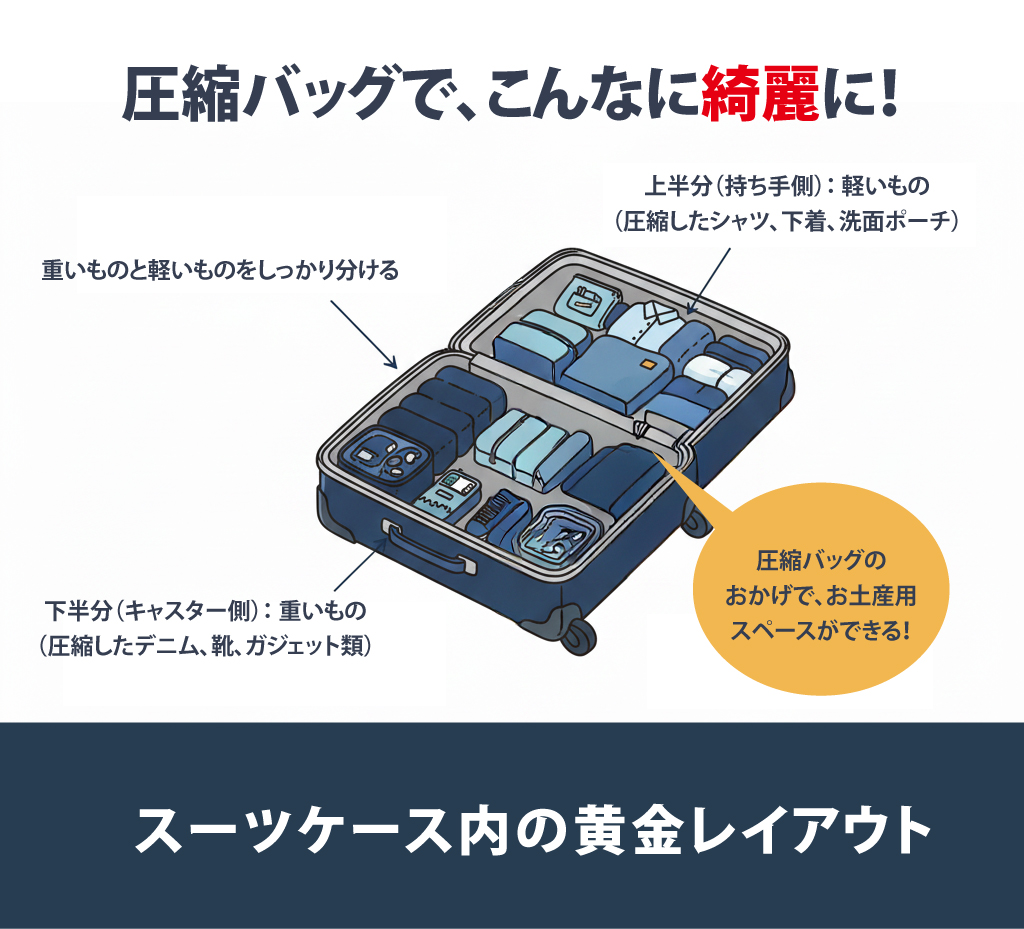 圧縮バッグで、こんなに綺麗に！

上半分（持ち手側）：軽いもの
（圧縮したシャツ、下着、洗面ポーチ）

重いものと軽いものをしっかり分ける

下半分（キャスター側）：重いもの
（圧縮したデニム、靴、ガジェット類）

圧縮バッグの
おかげで、お土産用
スペースができる！

スーツケース内の黄金レイアウト