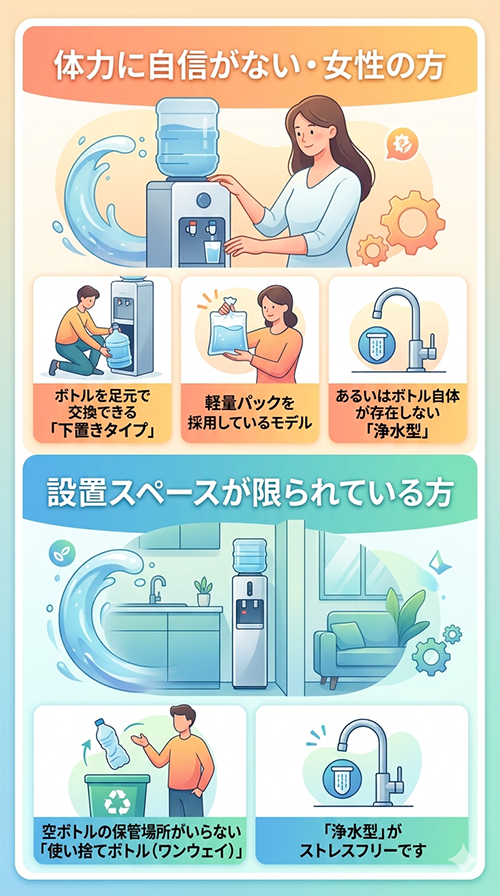 体力に自信がない・女性の方

ボトルを足元で交換できる「下置きタイプ」

軽量パックを採用しているモデル

あるいはボトル自体が存在しない「浄水型」

設置スペースが限られている方

空ボトルの保管場所がいらない「使い捨てボトル(ワンウェイ)」

「浄水型」がストレスフリーです